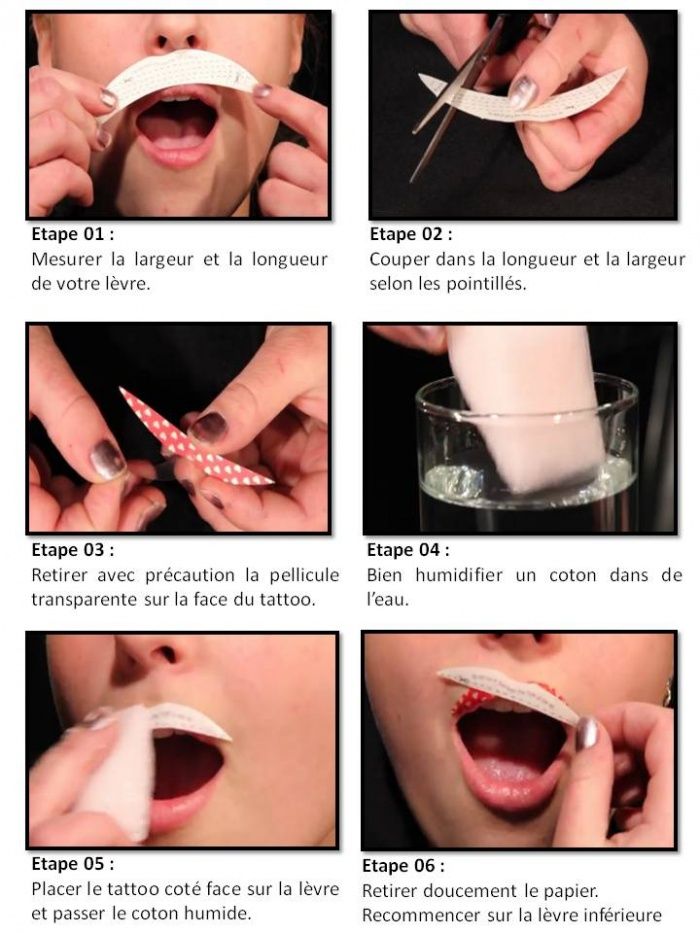 Etape 01 :
Mesurer la largeur et la longueur de votre lèvre.

Etape 02 :
Couper dans la longueur et la largeur selon les pointillés.

Etape 03 :
Retirer avec précaution la pellicule transparente sur la face du tattoo.

Etape 04 :
Bien humidifier un coton dans de l'eau.

Etape 05 :
Placer le tattoo coté face sur la lèvre et passer le coton humide.

Etape 06 :
Retirer doucement le papier.
Recommencer sur la lèvre inférieure