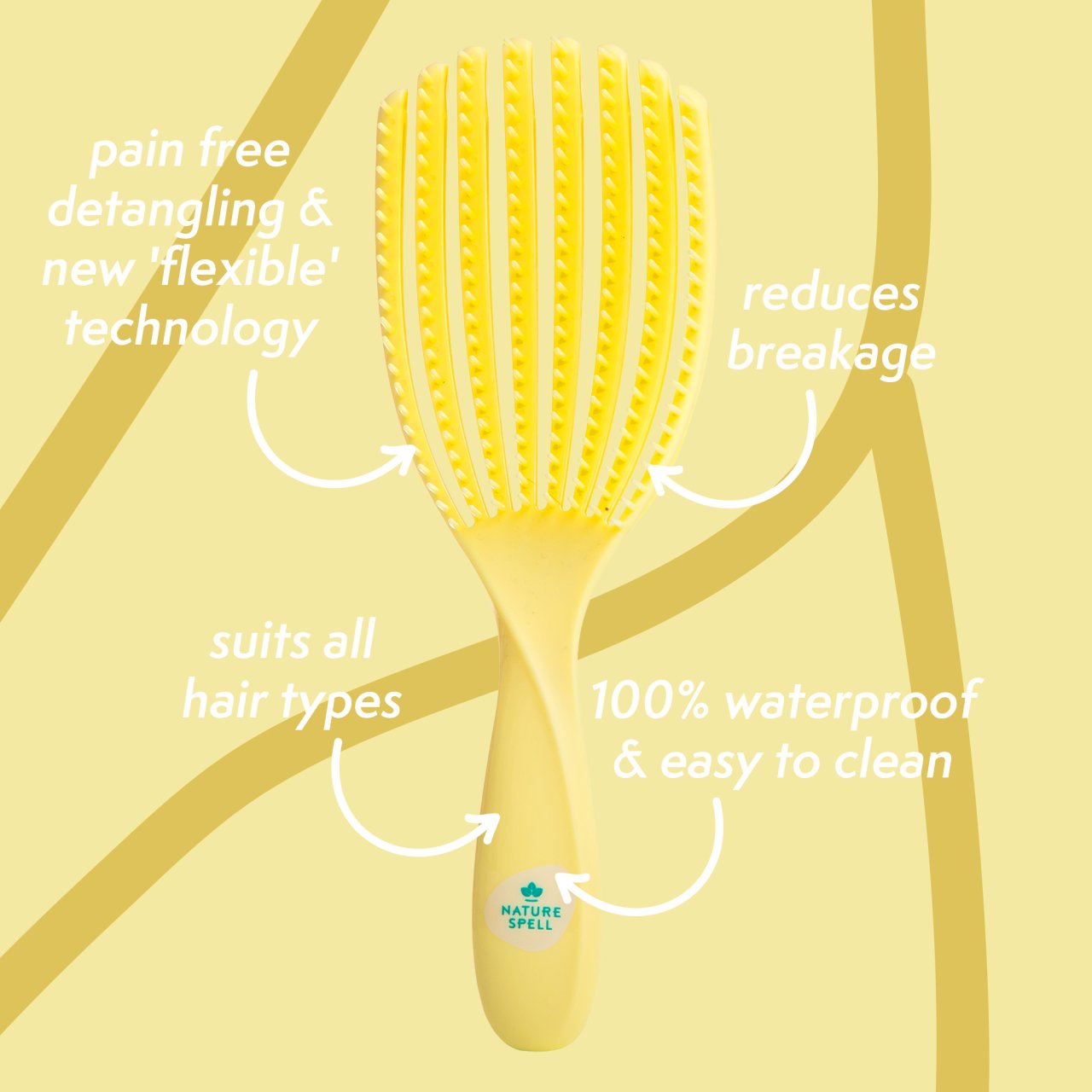 pain free detangling & new 'flexible' technology

reduces breakage

suits all hair types

100% waterproof & easy to clean

NATURE SPELL